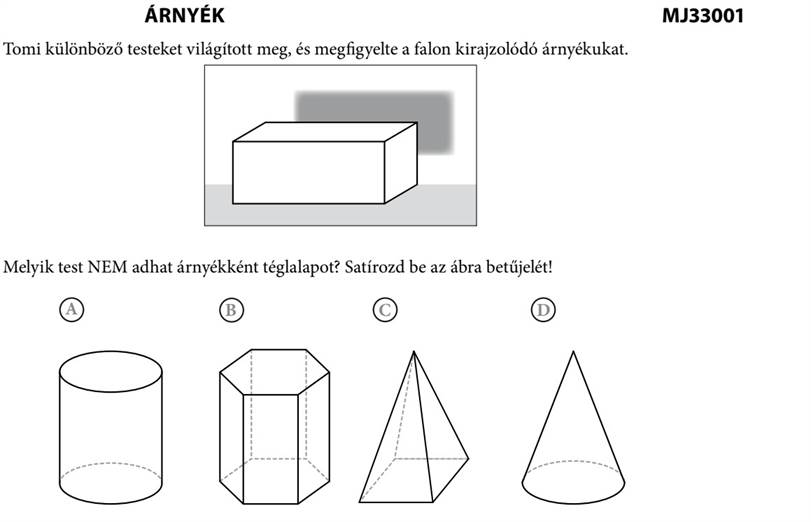 ÁRNYÉK

MJ33001

Tomi különböző testeket világított meg, és megfigyelte a falon kirajzolódó árnyékukat.

Melyik test NEM adhat árnyékként téglalapot? Satírozd be az ábra betűjelét!

A

B

C

D