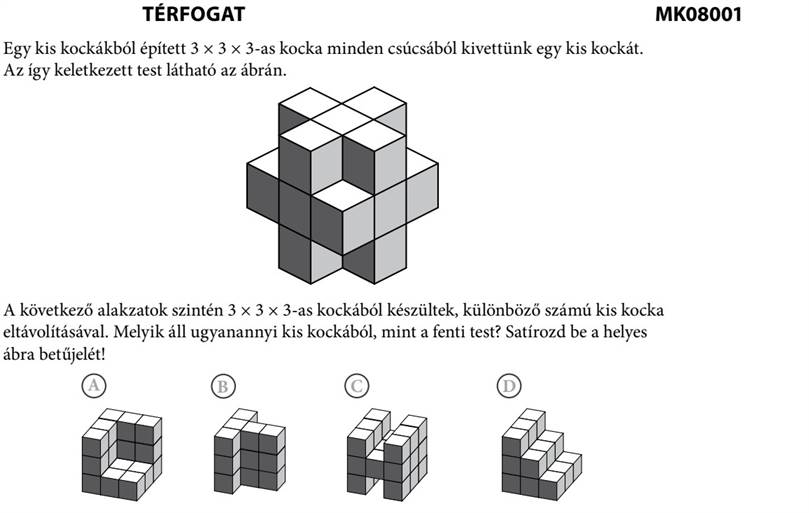 TÉRFOGAT MK08001

Egy kis kockákból épített $3 \times 3 \times 3$-as kocka minden csúcsából kivettünk egy kis kockát. Az így keletkezett test látható az ábrán.

A következő alakzatok szintén $3 \times 3 \times 3$-as kockából készültek, különböző számú kis kocka eltávolításával. Melyik áll ugyanannyi kis kockából, mint a fenti test? Satírozd be a helyes ábra betűjelét!

A B C D